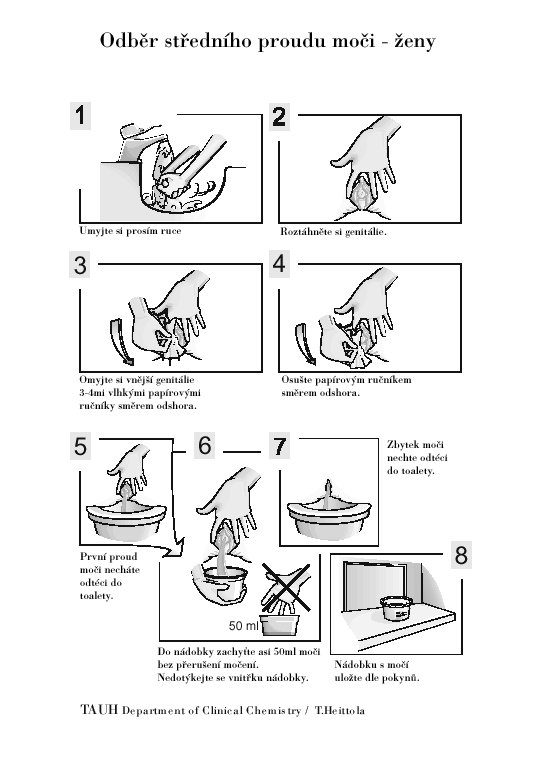 Odběr středního proudu moči - ženy

1

Umyjte si prosím ruce

2

Roztáhněte si genitálie.

3

Omyjte si vnější genitálie 3-4mi vlhkými papírovými ručníky směrem odshora.

4

Osušte papírovým ručníkem směrem odshora.

5

První proud moči necháte odtéci do toalety.

6

50 ml

Do nádobky zachyťte asi 50ml moči bez přerušení močení. Nedotýkejte se vnitřku nádobky.

7

Zbytek moči nechte odtéci do toalety.

8

Nádobku s močí uložte dle pokynů.

TAUH Department of Clinical Chemistry / T.Heittola