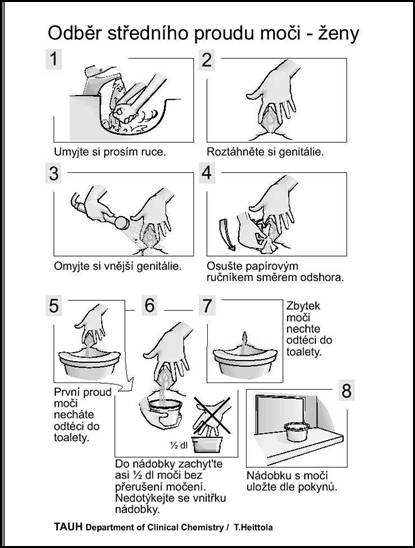 Odběr středního proudu moči - ženy

1

Umyjte si prosím ruce.

2

Roztáhněte si genitálie.

3

Omyjte si vnější genitálie.

4

Osušte papírovým ručníkem směrem odshora.

5

První proud moči necháte odtéci do toalety.

6

½ dl

Do nádobky zachyt'te asi ½ dl moči bez přerušení močení. Nedotýkejte se vnitřku nádobky.

7

Zbytek moči nechte odtéci do toalety.

8

Nádobku s močí uložte dle pokynů.

TAUH Department of Clinical Chemistry / T.Heittola